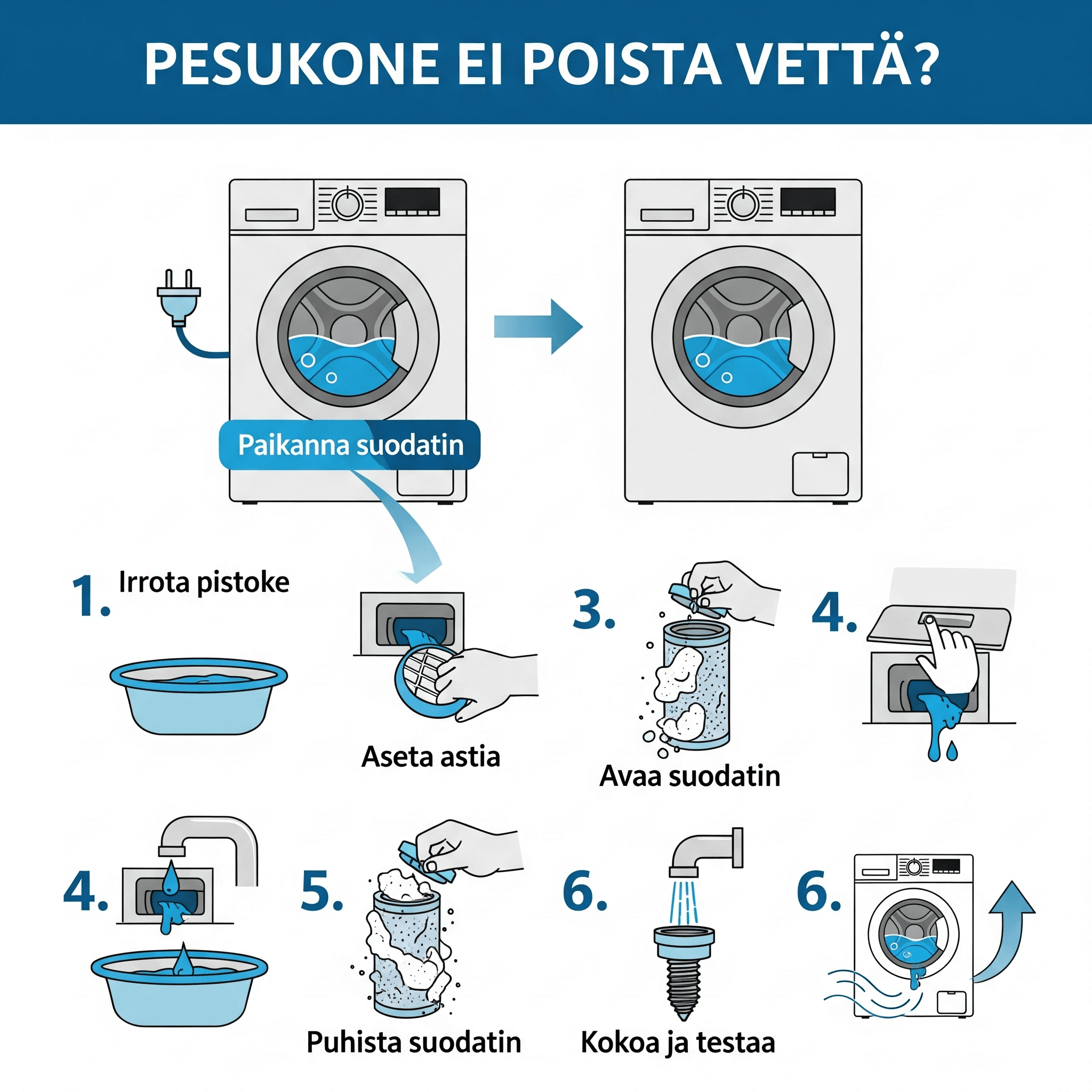 PESUKONE EI POISTA VETTÄ?

Paikanna suodatin

1. Irrota pistoke

Aseta astia

3.

Avaa suodatin

4.

4.

5.

Puhista suodatin

6.

Kokoa ja testaa

6.