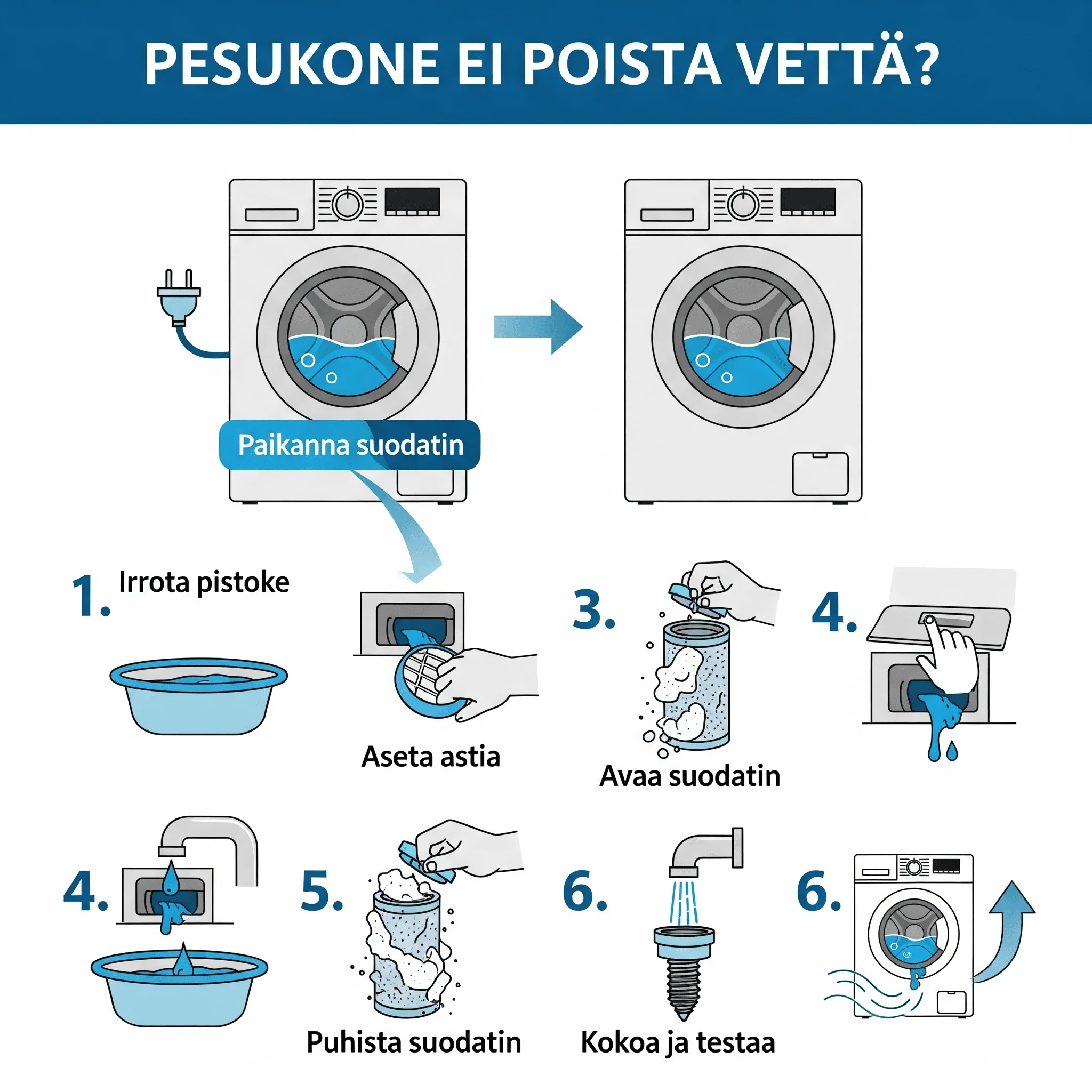 PESUKONE EI POISTA VETTÄ?

Paikanna suodatin

1. Irrota pistoke

Aseta astia

3.

Avaa suodatin

4.

4.

5.

Puhista suodatin

6.

Kokoa ja testaa

6.